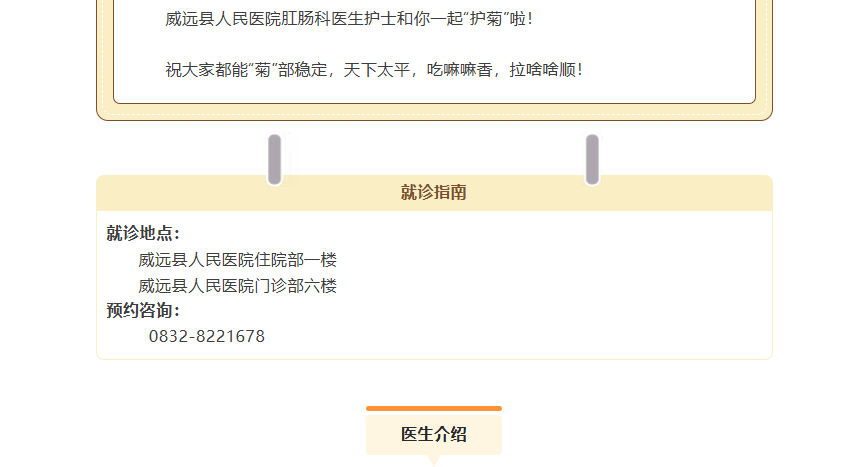 威远县人民医院肛肠科医生护士和你一起“护菊”啦！

祝大家都能“菊”部稳定，天下太平，吃嘛嘛香，拉啥啥顺！

就诊指南

就诊地点：
威远县人民医院住院部一楼
威远县人民医院门诊部六楼
预约咨询：
0832-8221678

医生介绍